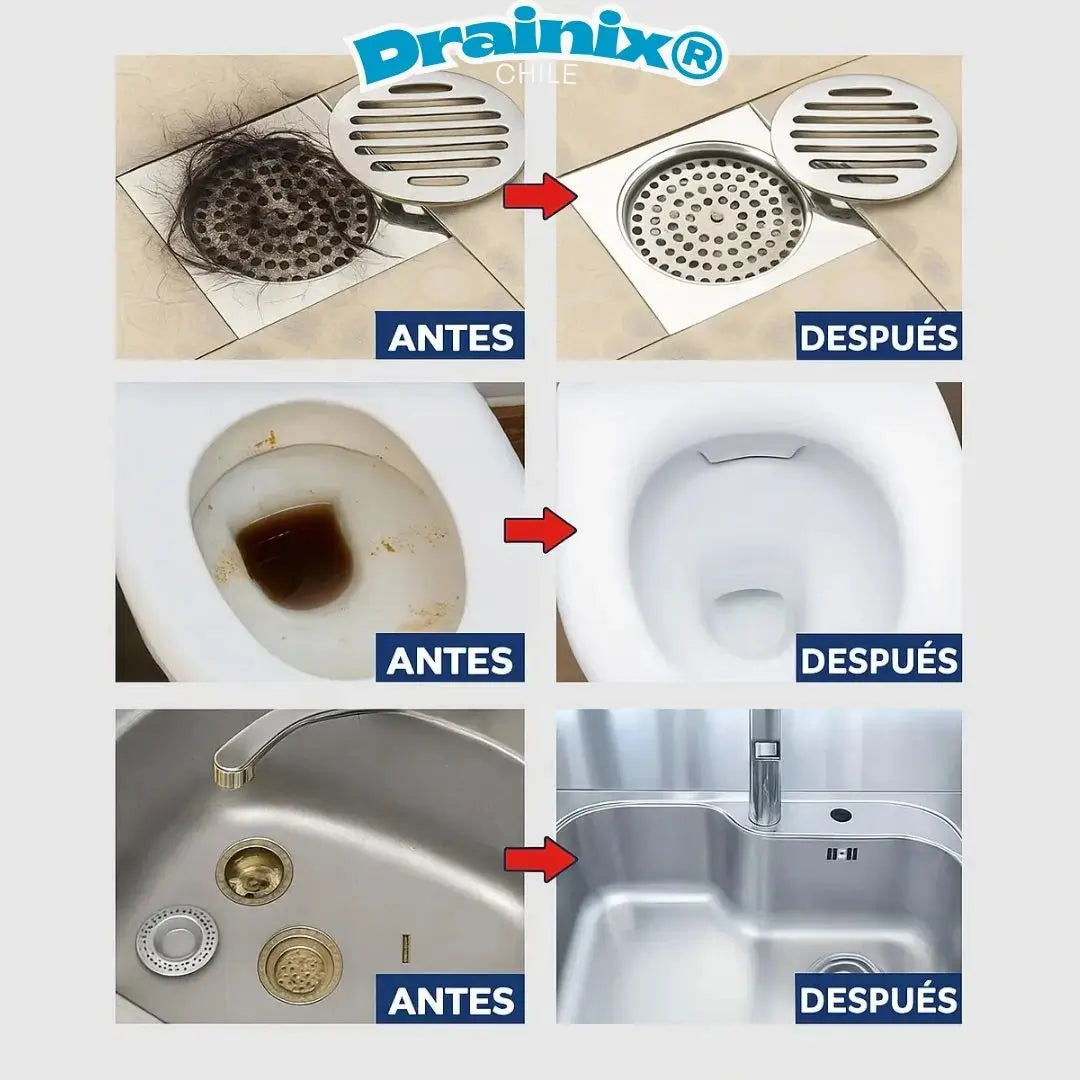 Drainix®
CHILE

ANTES

DESPUÉS

ANTES

DESPUÉS

ANTES

DESPUÉS