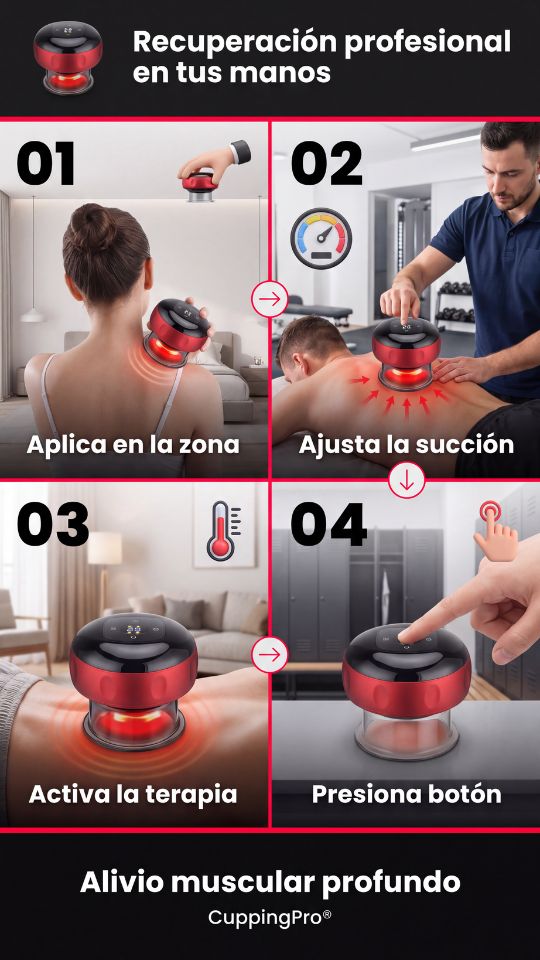 Recuperación profesional en tus manos

01

Aplica en la zona

02

Ajusta la succión

03

Activa la terapia

04

Presiona botón

Alivio muscular profundo

CuppingPro®