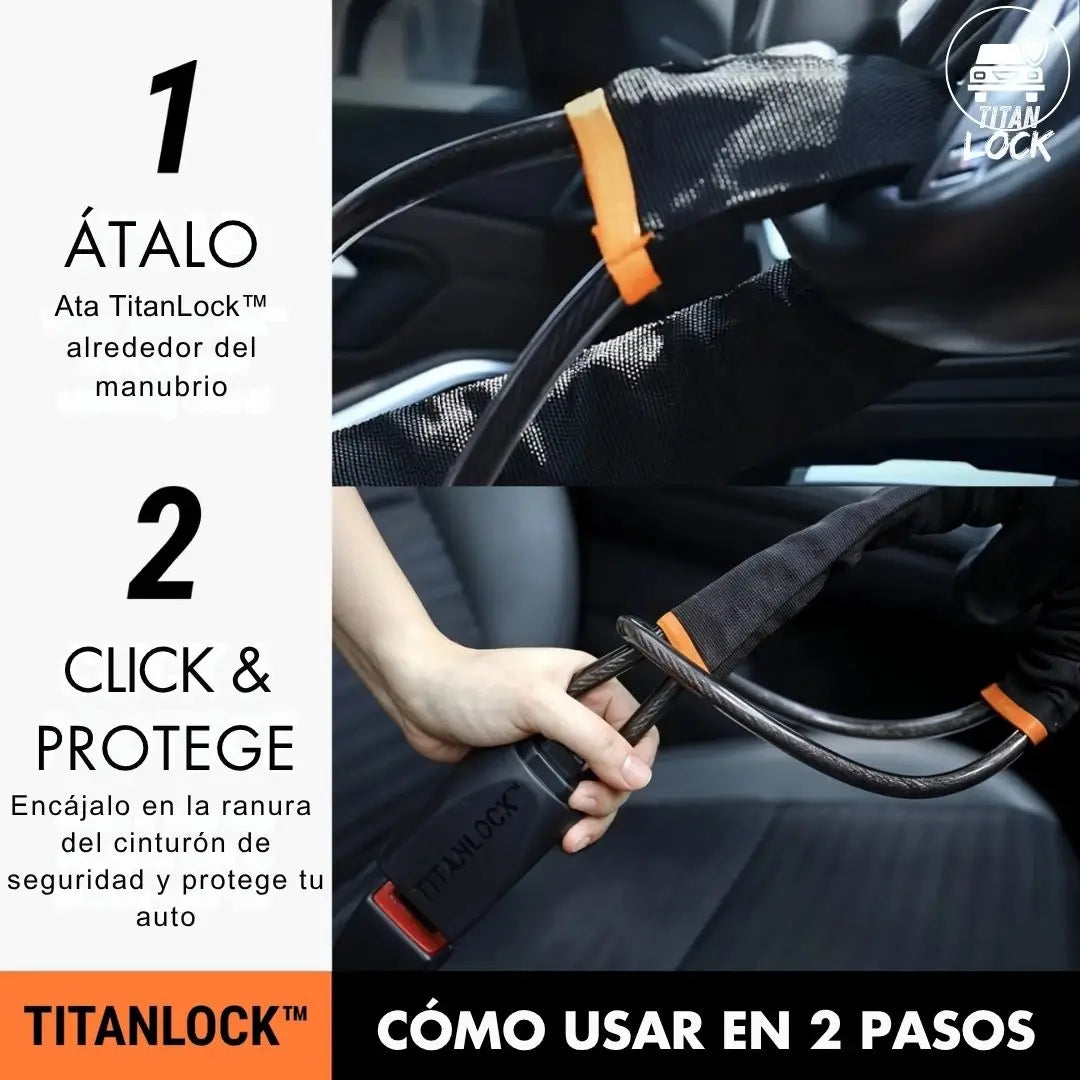 1
ÁTALO
Ata TitanLock™ alrededor del manubrio

2
CLICK & PROTEGE
Encájalo en la ranura del cinturón de seguridad y protege tu auto

TITAN LOCK

TITANLOCK™

TITANLOCK™

CÓMO USAR EN 2 PASOS